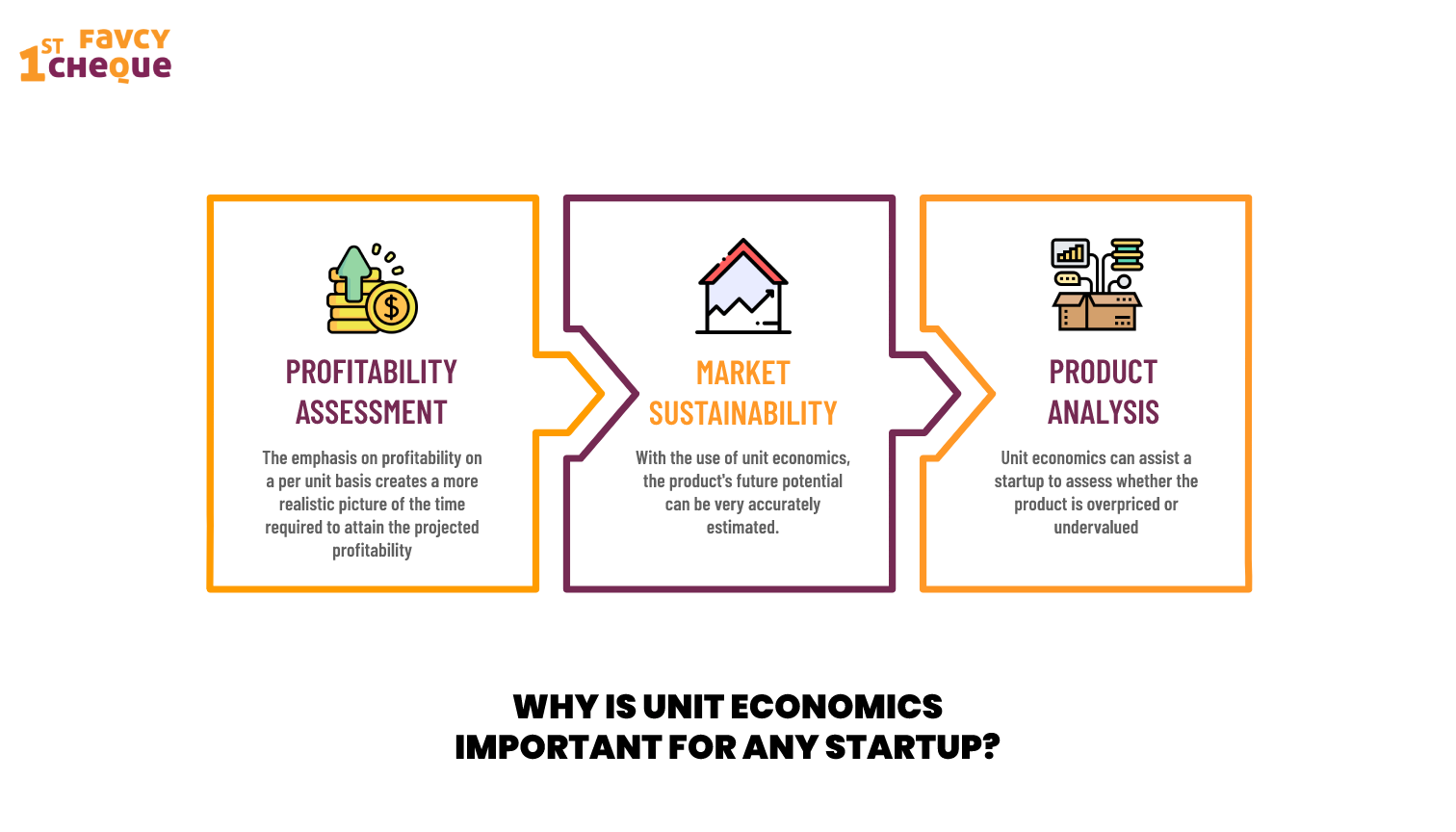 1ST Favcy cheque

PROFITABILITY ASSESSMENT

The emphasis on profitability on a per unit basis creates a more realistic picture of the time required to attain the projected profitability

MARKET SUSTAINABILITY

With the use of unit economics, the product's future potential can be very accurately estimated.

PRODUCT ANALYSIS

Unit economics can assist a startup to assess whether the product is overpriced or undervalued

WHY IS UNIT ECONOMICS IMPORTANT FOR ANY STARTUP?